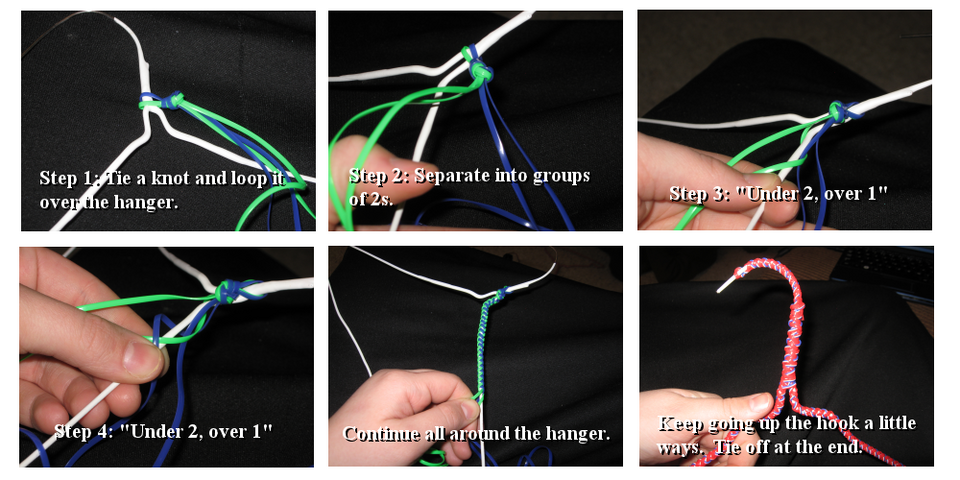 Step 1: Tie a knot and loop it over the hanger.

Step 2: Separate into groups of 2s.

Step 3: "Under 2, over 1"

Step 4: "Under 2, over 1"

Continue all around the hanger.

Keep going up the hook a little ways. Tie off at the end.